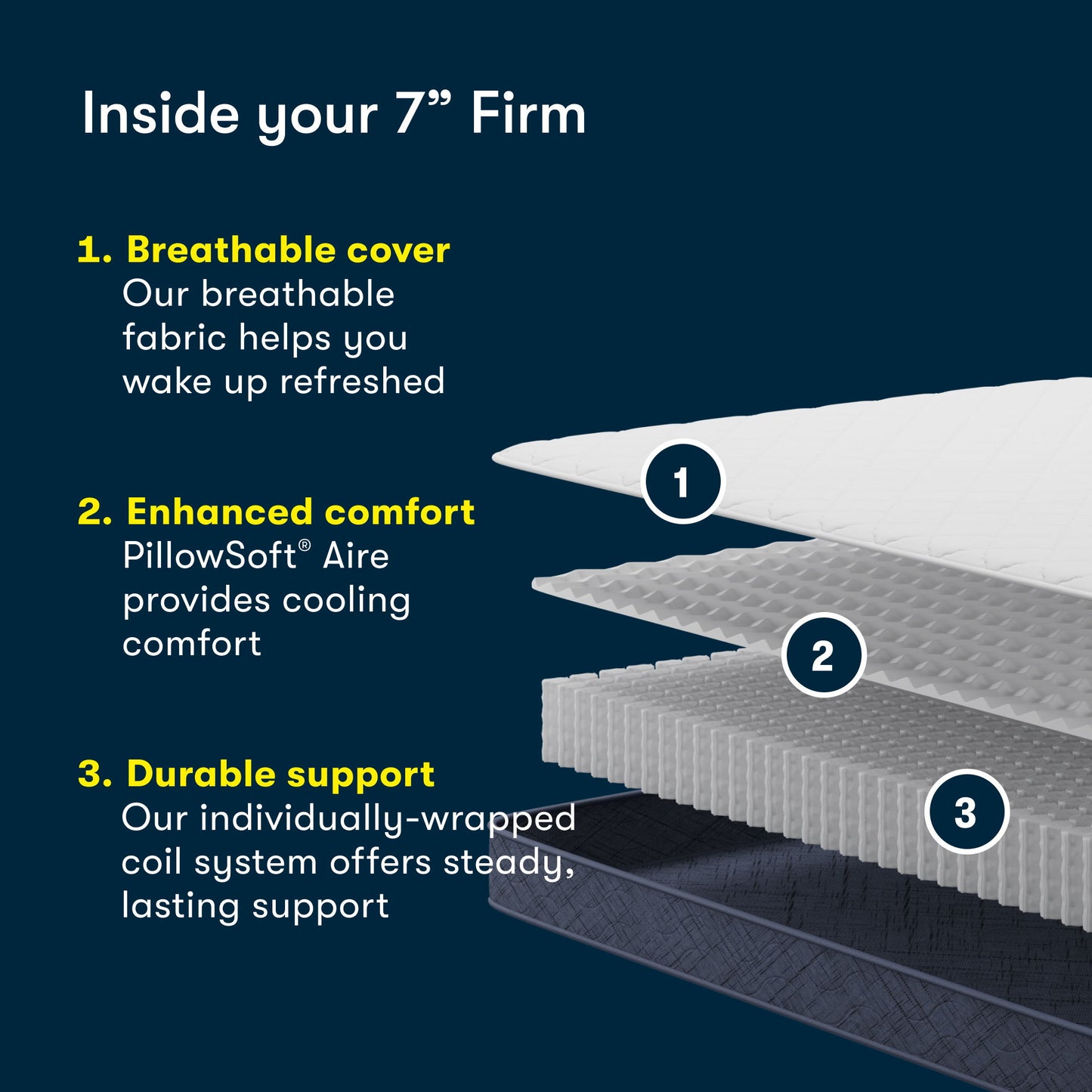 Inside your 7” Firm

1. Breathable cover
Our breathable fabric helps you wake up refreshed

2. Enhanced comfort
PillowSoft® Aire provides cooling comfort

3. Durable support
Our individually-wrapped coil system offers steady, lasting support

1

2

3