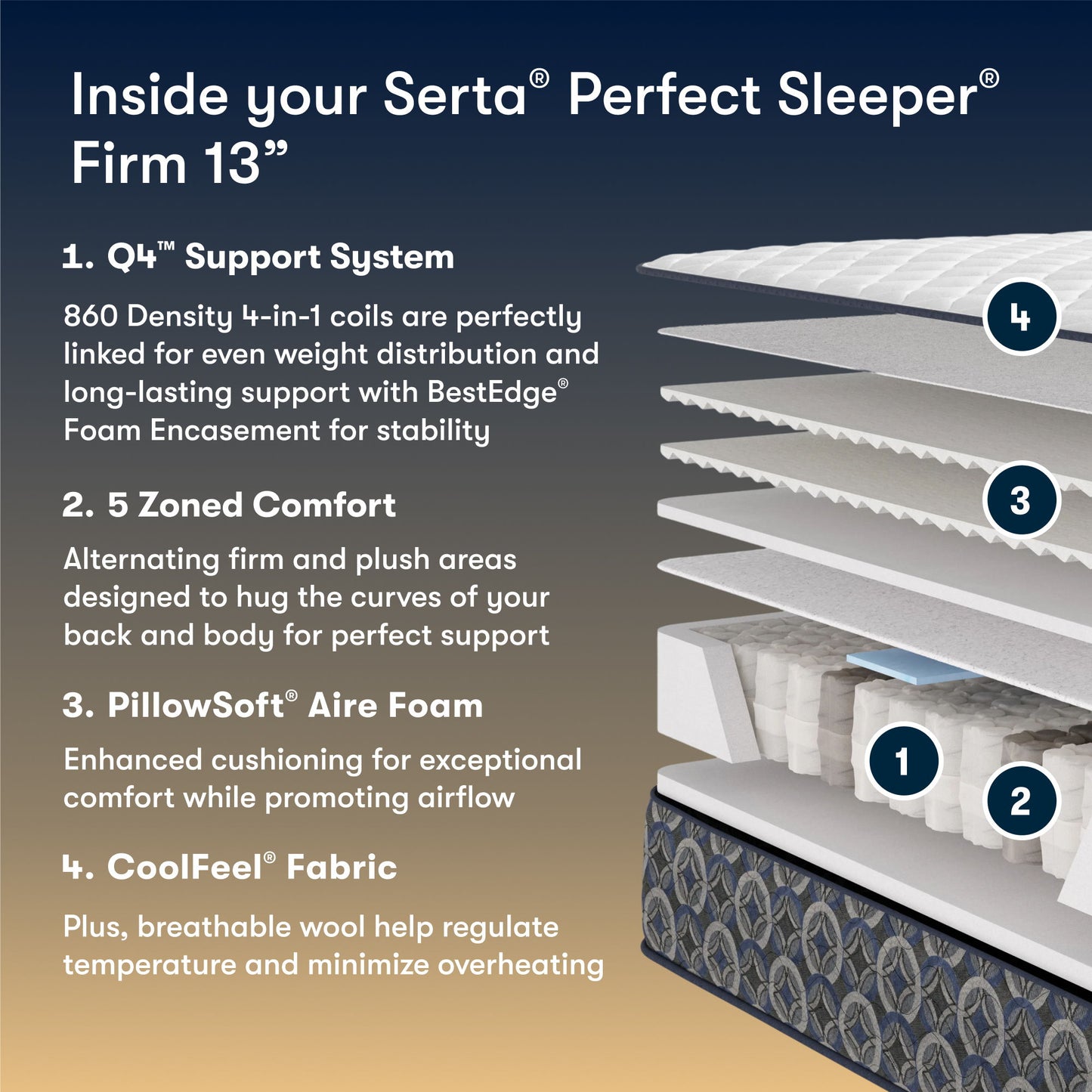 Inside your Serta® Perfect Sleeper® Firm 13”

1. Q4™ Support System

860 Density 4-in-1 coils are perfectly linked for even weight distribution and long-lasting support with BestEdge® Foam Encasement for stability

2. 5 Zoned Comfort

Alternating firm and plush areas designed to hug the curves of your back and body for perfect support

3. PillowSoft® Aire Foam

Enhanced cushioning for exceptional comfort while promoting airflow

4. CoolFeel® Fabric

Plus, breathable wool help regulate temperature and minimize overheating

4

3

1

2