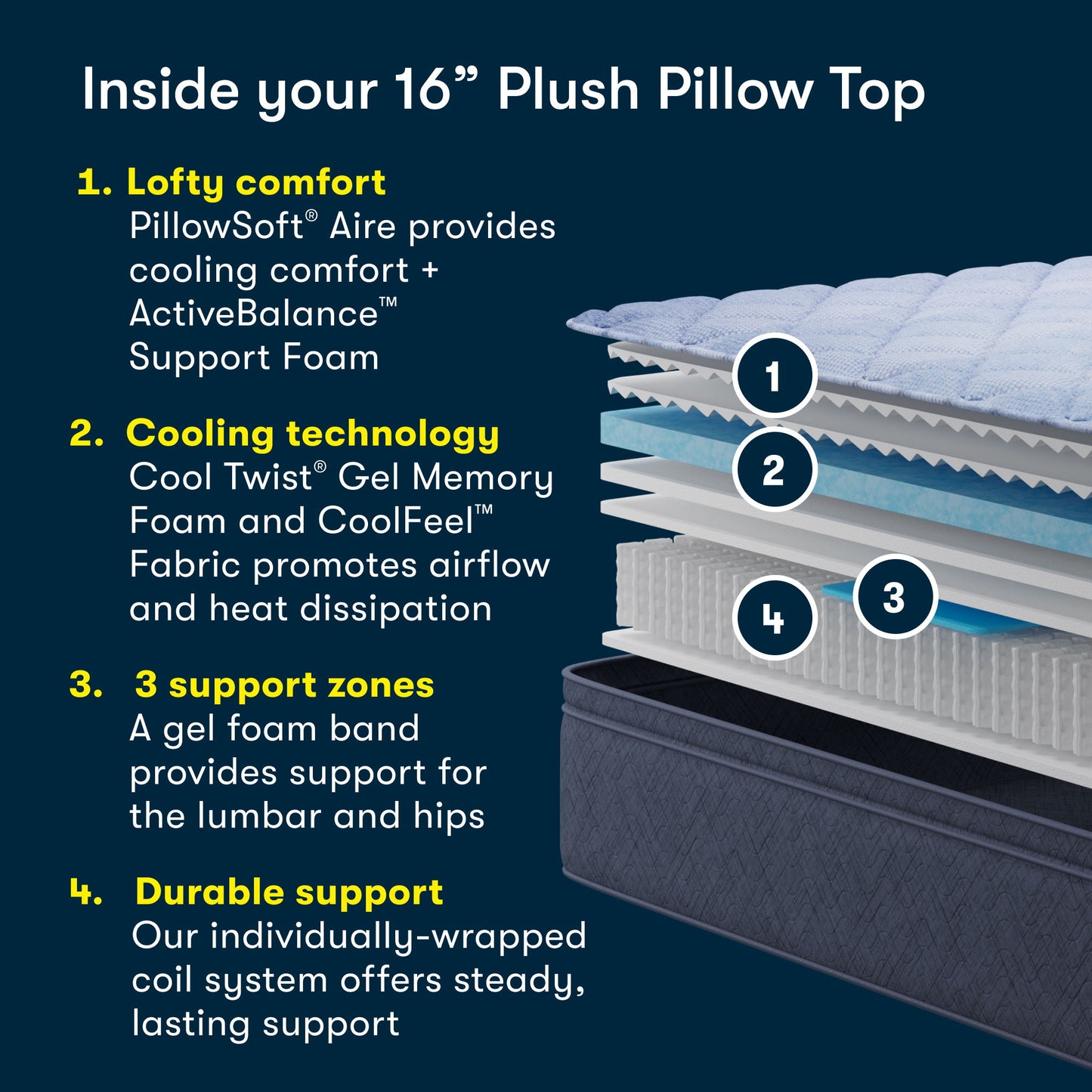 Inside your 16” Plush Pillow Top

1. Lofty comfort
PillowSoft® Aire provides cooling comfort + ActiveBalance™ Support Foam

2. Cooling technology
Cool Twist® Gel Memory Foam and CoolFeel™ Fabric promotes airflow and heat dissipation

3. 3 support zones
A gel foam band provides support for the lumbar and hips

4. Durable support
Our individually-wrapped coil system offers steady, lasting support

1

2

3

4