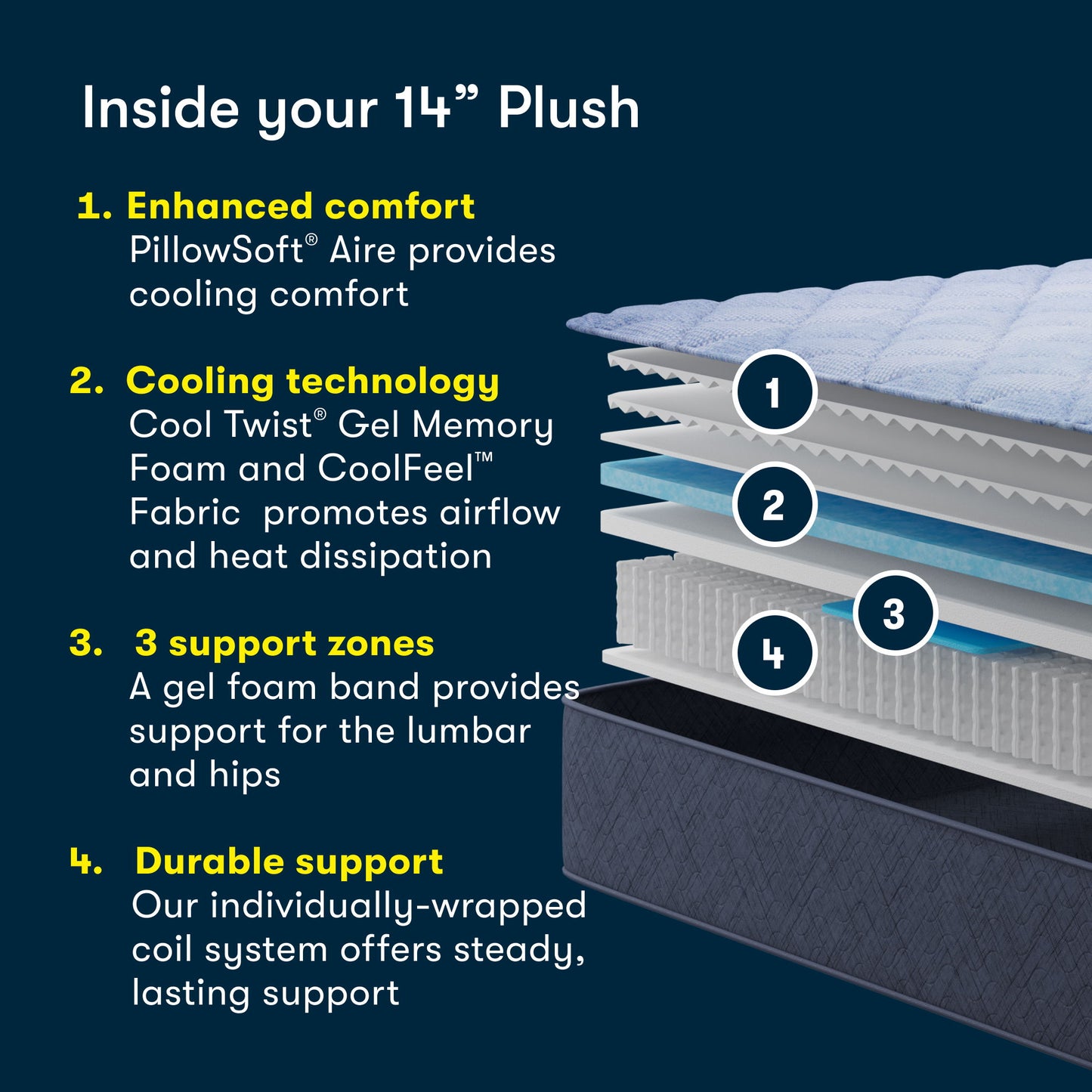 Inside your 14” Plush

1. Enhanced comfort
PillowSoft® Aire provides cooling comfort

2. Cooling technology
Cool Twist® Gel Memory Foam and CoolFeel™ Fabric promotes airflow and heat dissipation

3. 3 support zones
A gel foam band provides support for the lumbar and hips

4. Durable support
Our individually-wrapped coil system offers steady, lasting support

1
2
3
4