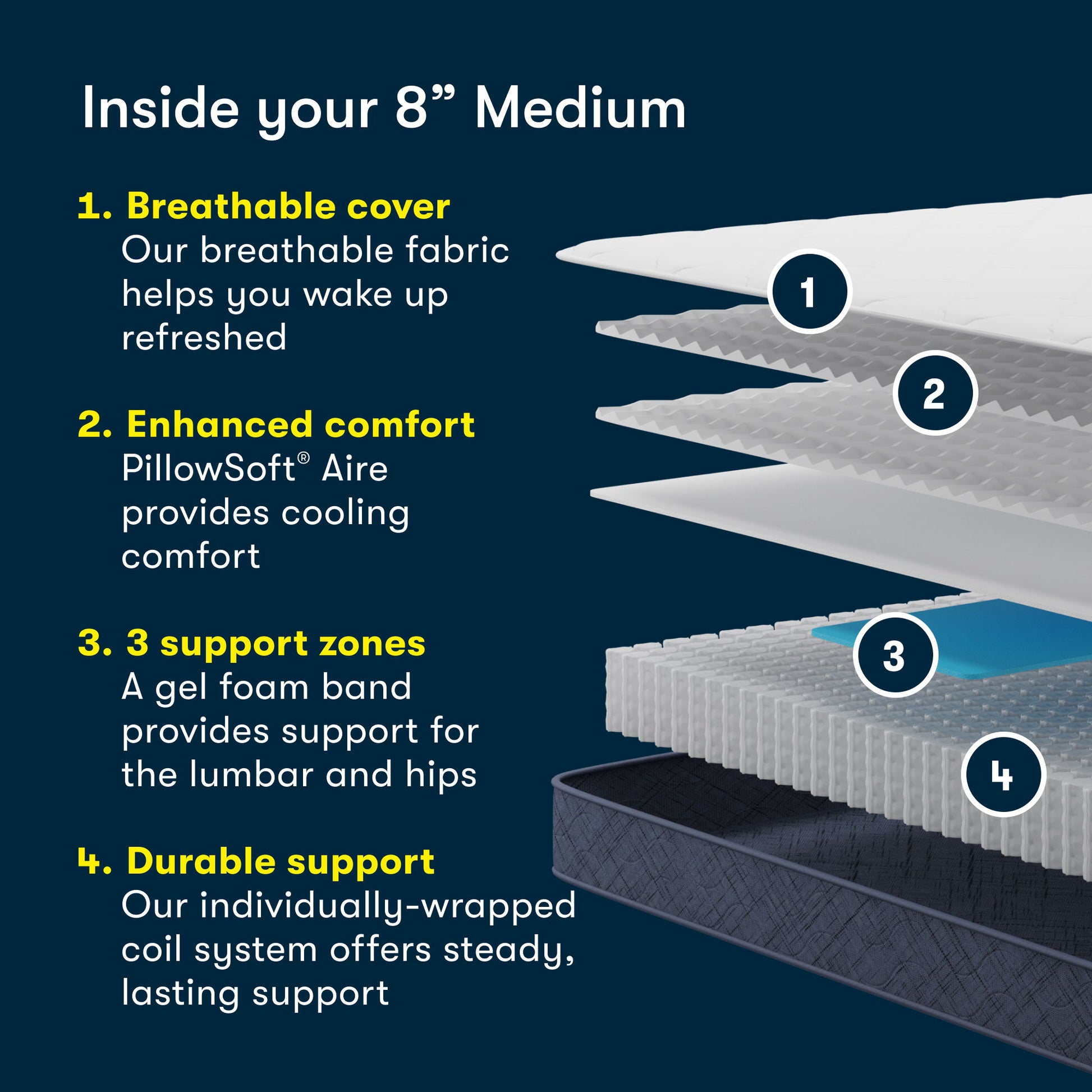 Inside your 8” Medium

1. Breathable cover
Our breathable fabric helps you wake up refreshed

2. Enhanced comfort
PillowSoft® Aire provides cooling comfort

3. 3 support zones
A gel foam band provides support for the lumbar and hips

4. Durable support
Our individually-wrapped coil system offers steady, lasting support

1

2

3

4