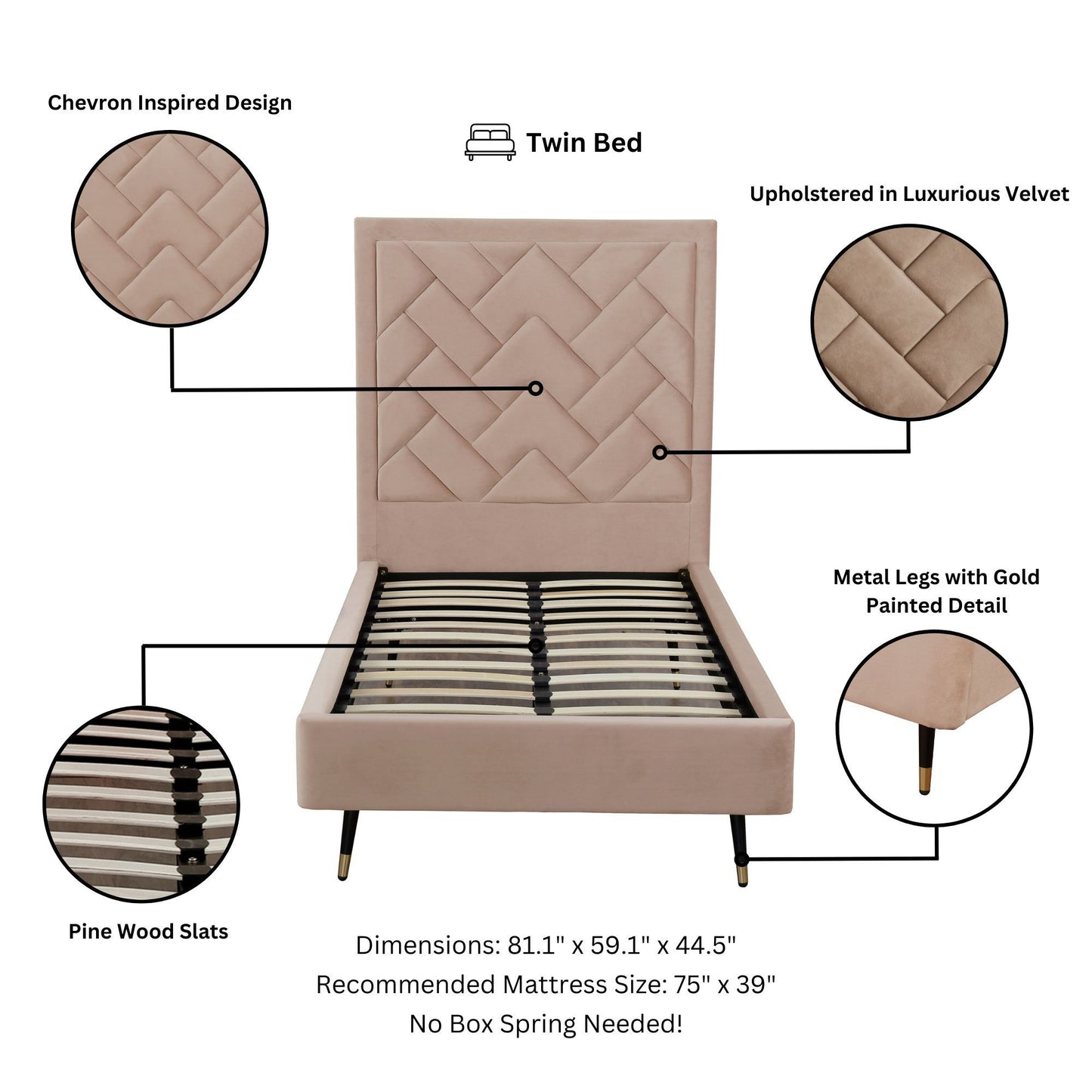 Chevron Inspired Design

Twin Bed

Upholstered in Luxurious Velvet

Metal Legs with Gold Painted Detail

Pine Wood Slats

Dimensions: 81.1" x 59.1" x 44.5"

Recommended Mattress Size: 75" x 39"

No Box Spring Needed!