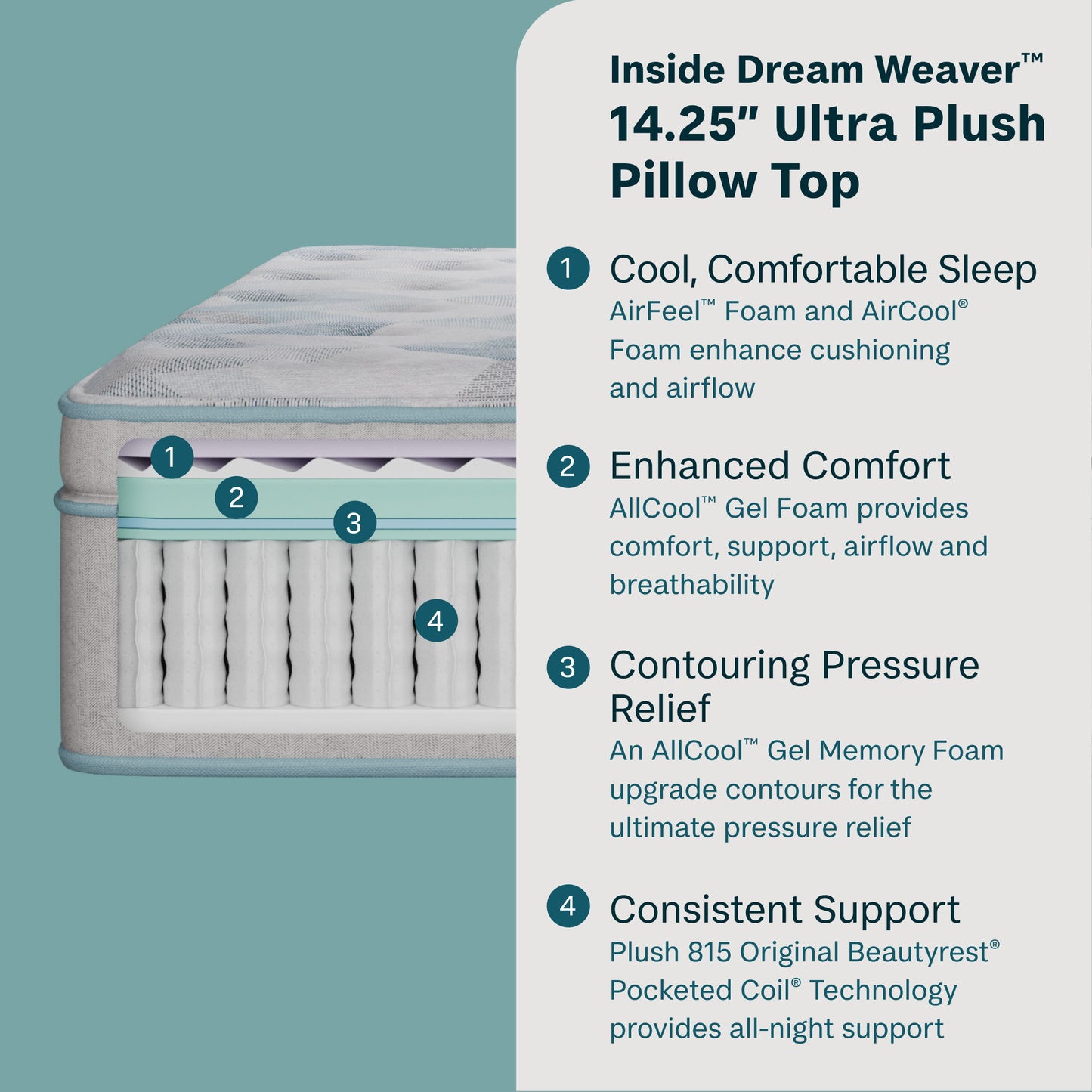 1
2
3
4

Inside Dream Weaver™
14.25" Ultra Plush Pillow Top

1 Cool, Comfortable Sleep
AirFeel™ Foam and AirCool® Foam enhance cushioning and airflow

2 Enhanced Comfort
AllCool™ Gel Foam provides comfort, support, airflow and breathability

3 Contouring Pressure Relief
An AllCool™ Gel Memory Foam upgrade contours for the ultimate pressure relief

4 Consistent Support
Plush 815 Original Beautyrest® Pocketed Coil® Technology provides all-night support